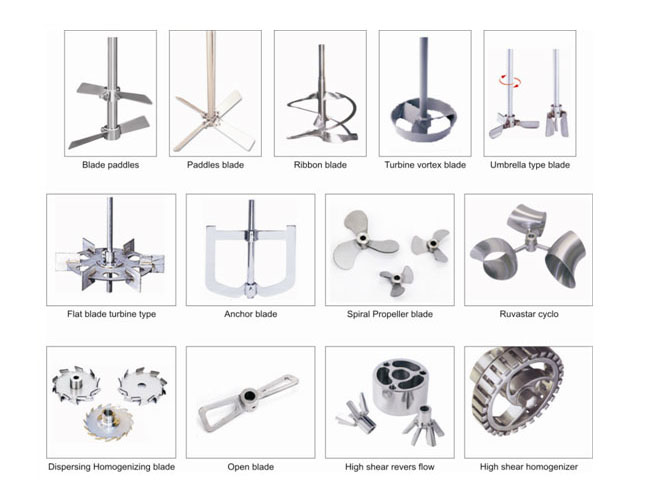 Blade paddles
Paddles blade
Ribbon blade
Turbine vortex blade
Umbrella type blade

Flat blade turbine type
Anchor blade
Spiral Propeller blade
Ruvastar cyclo

Dispersing Homogenizing blade
Open blade
High shear revers flow
High shear homogenizer